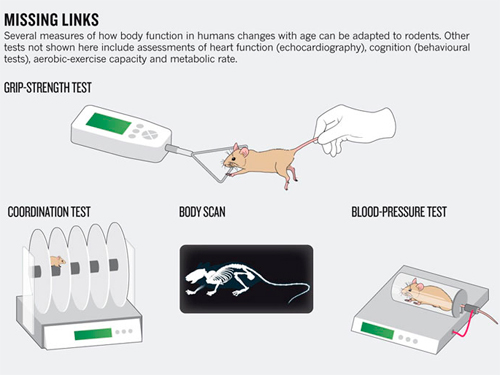 MISSING LINKS

Several measures of how body function in humans changes with age can be adapted to rodents. Other tests not shown here include assessments of heart function (echocardiography), cognition (behavioural tests), aerobic-exercise capacity and metabolic rate.

GRIP-STRENGTH TEST

COORDINATION TEST

BODY SCAN

BLOOD-PRESSURE TEST