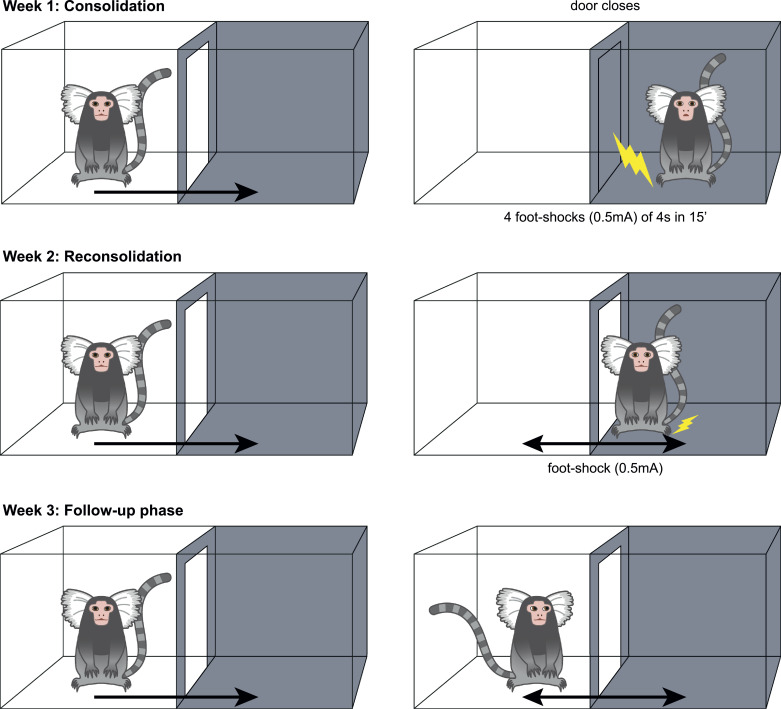 Week 1: Consolidation

door closes

4 foot-shocks (0.5mA) of 4s in 15'

Week 2: Reconsolidation

foot-shock (0.5mA)

Week 3: Follow-up phase