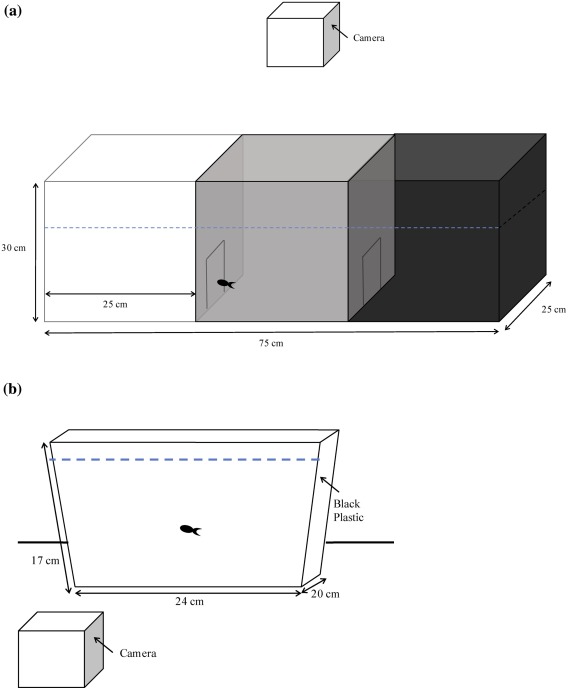 (a)

Camera

30 cm

25 cm

25 cm

75 cm

(b)

Black Plastic

17 cm

24 cm

20 cm

Camera