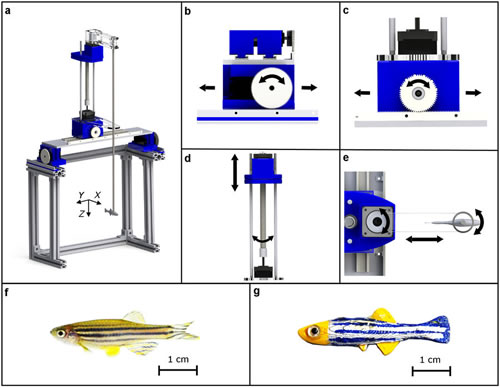 a

Y X
Z

b

c

d

e

f

1 cm

g

1 cm