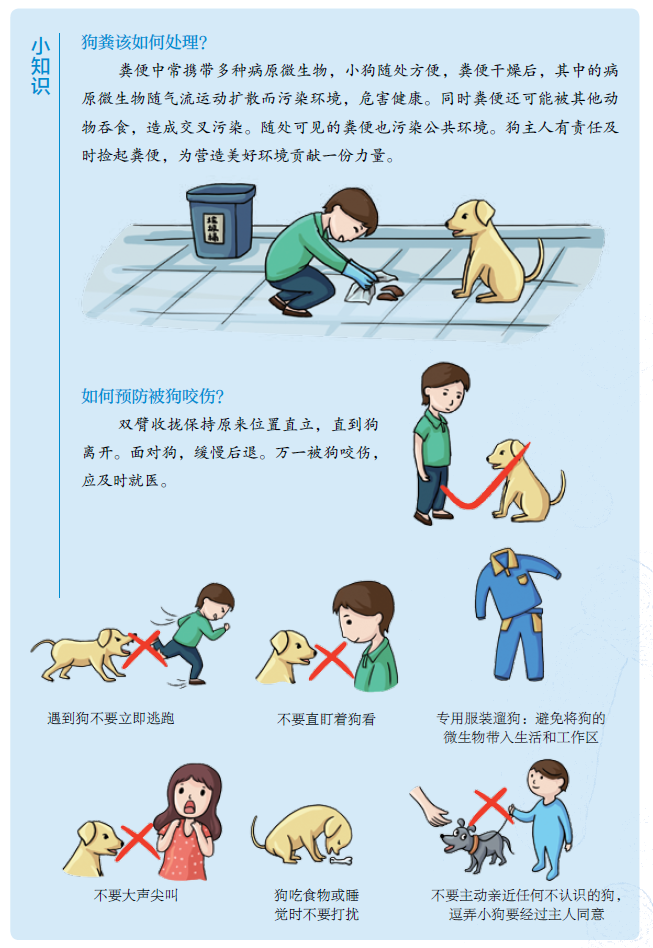 小知识

狗粪该如何处理?

粪便中常携带多种病原微生物，小狗随处方便，粪便干燥后，其中的病原微生物随气流运动扩散而污染环境，危害健康。同时粪便还可能被其他动物吞食，造成交叉污染。随处可见的粪便也污染公共环境。狗主人有责任及时捡起粪便，为营造美好环境贡献一份力量。

垃圾桶

如何预防被狗咬伤?

双臂收拢保持原来位置直立，直到狗离开。面对狗，缓慢后退。万一被狗咬伤，应及时就医。

遇到狗不要立即逃跑

不要直盯着狗看

专用服装遛狗：避免将狗的微生物带入生活和工作区

不要大声尖叫

狗吃食物或睡觉时不要打扰

不要主动亲近任何不认识的狗，逗弄小狗要经过主人同意